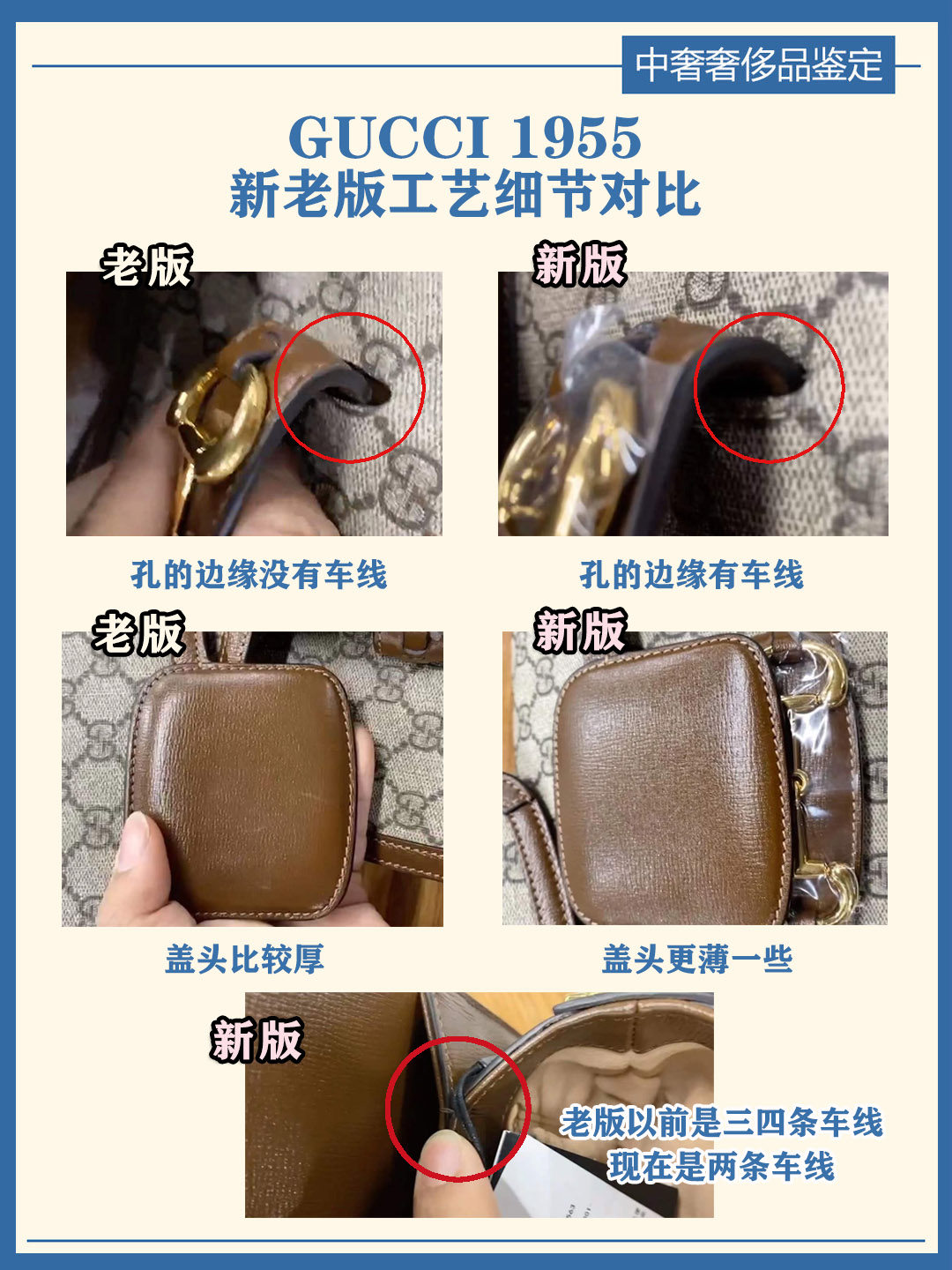 中奢奢侈品鉴定

GUCCI 1955
新老版工艺细节对比

老版

新版

孔的边缘没有车线

孔的边缘有车线

老版

新版

盖头比较厚

盖头更薄一些

新版

老版以前是三四条车线
现在是两条车线